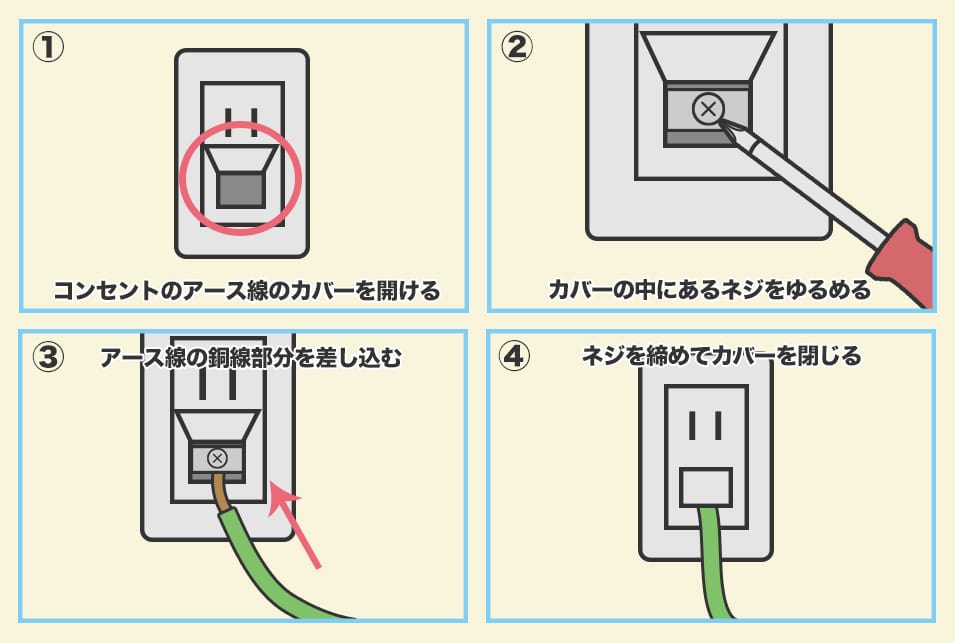 ①
コンセントのアース線のカバーを開ける

②
カバーの中にあるネジをゆるめる

③
アース線の銅線部分を差し込む

④
ネジを締めてカバーを閉じる