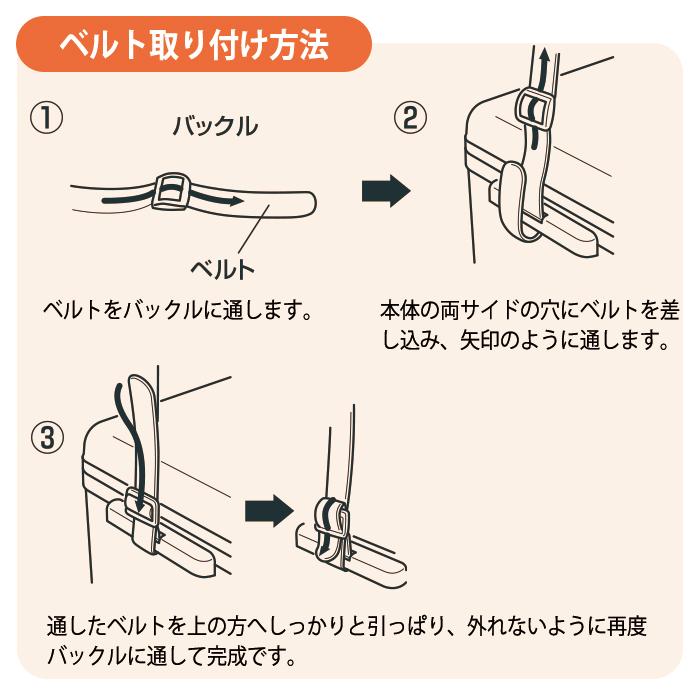 ベルト取り付け方法

①

バックル

ベルト

ベルトをバックルに通します。

②

本体の両サイドの穴にベルトを差し込み、矢印のように通します。

③

通したベルトを上の方へしっかりと引っぱり、外れないように再度バックルに通して完成です。