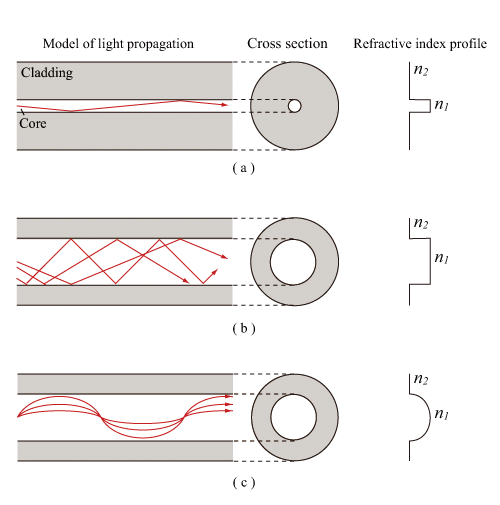 Model of light propagation

Cross section

Refractive index profile

Cladding

Core

$n_2$

$n_1$

( a )

$n_2$

$n_1$

( b )

$n_2$

$n_1$

( c )