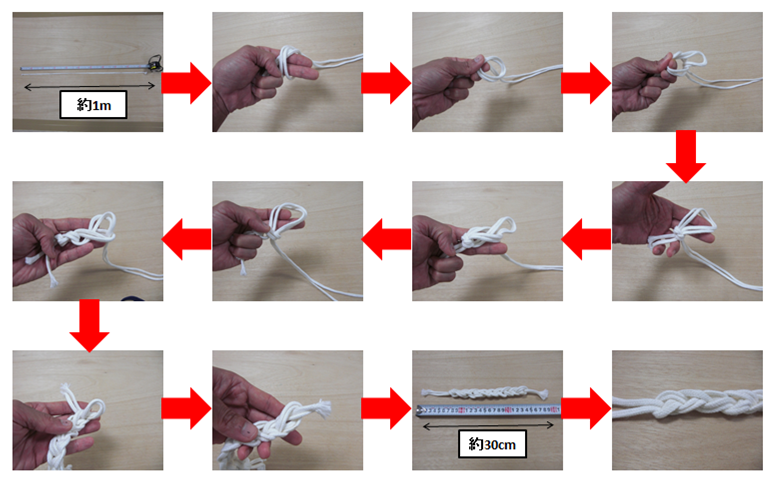 約1m

約30cm