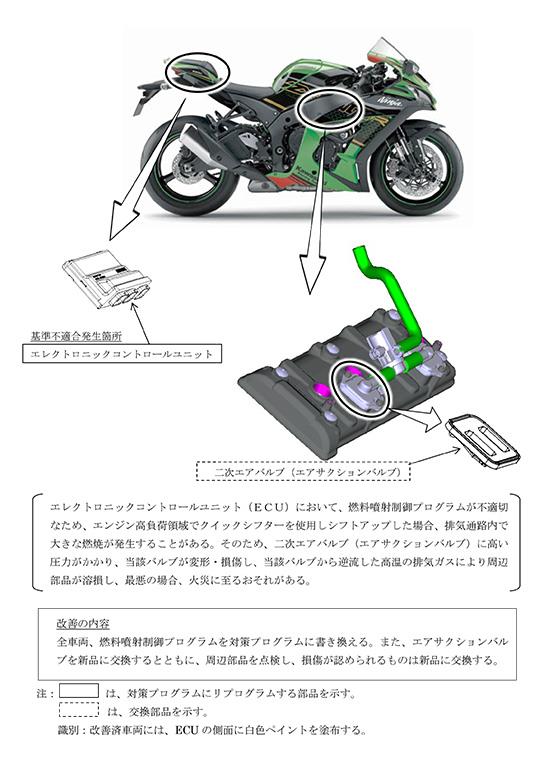 Ninja

基準不適合発生箇所

エレクトロニックコントロールユニット

二次エアバルブ（エアサクションバルブ）

エレクトロニックコントロールユニット（ＥＣＵ）において、燃料噴射制御プログラムが不適切なため、エンジン高負荷領域でクイックシフターを使用しシフトアップした場合、排気通路内で大きな燃焼が発生することがある。そのため、二次エアバルブ（エアサクションバルブ）に高い圧力がかかり、当該バルブが変形・損傷し、当該バルブから逆流した高温の排気ガスにより周辺部品が溶損し、最悪の場合、火災に至るおそれがある。

改善の内容

全車両、燃料噴射制御プログラムを対策プログラムに書き換える。また、エアサクションバルブを新品に交換するとともに、周辺部品を点検し、損傷が認められるものは新品に交換する。

注：　は、対策プログラムにリプログラムする部品を示す。
　は、交換部品を示す。
識別：改善済車両には、ECU の側面に白色ペイントを塗布する。