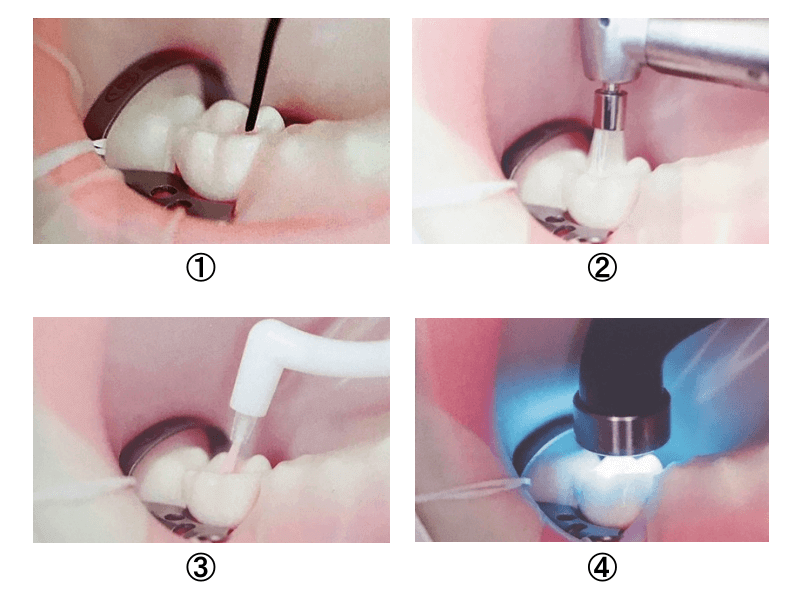 ①

②

③

④