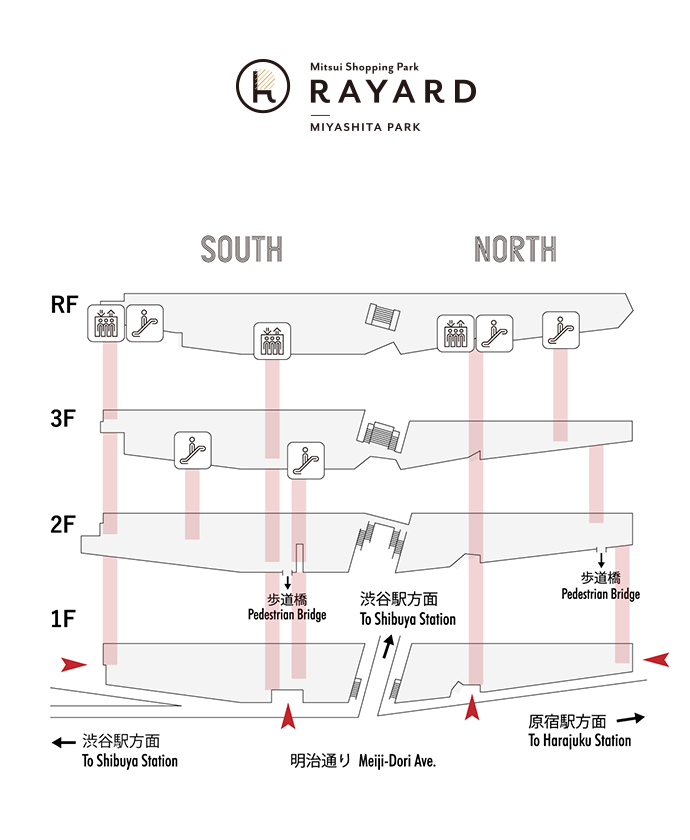 Mitsui Shopping Park
RAYARD
MIYASHITA PARK

SOUTH

NORTH

RF

3F

2F

1F

歩道橋
Pedestrian Bridge

渋谷駅方面
To Shibuya Station

歩道橋
Pedestrian Bridge

渋谷駅方面
To Shibuya Station

明治通り Meiji-Dori Ave.

原宿駅方面
To Harajuku Station