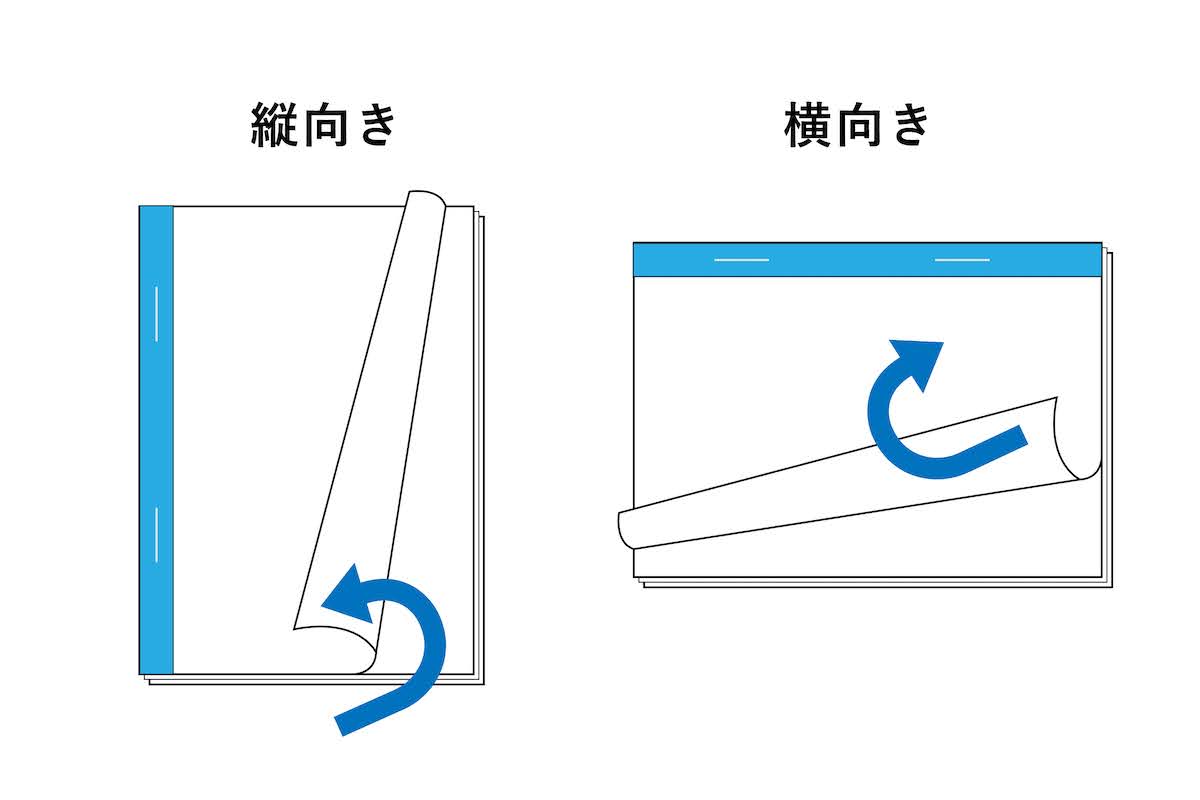 縦向き

横向き