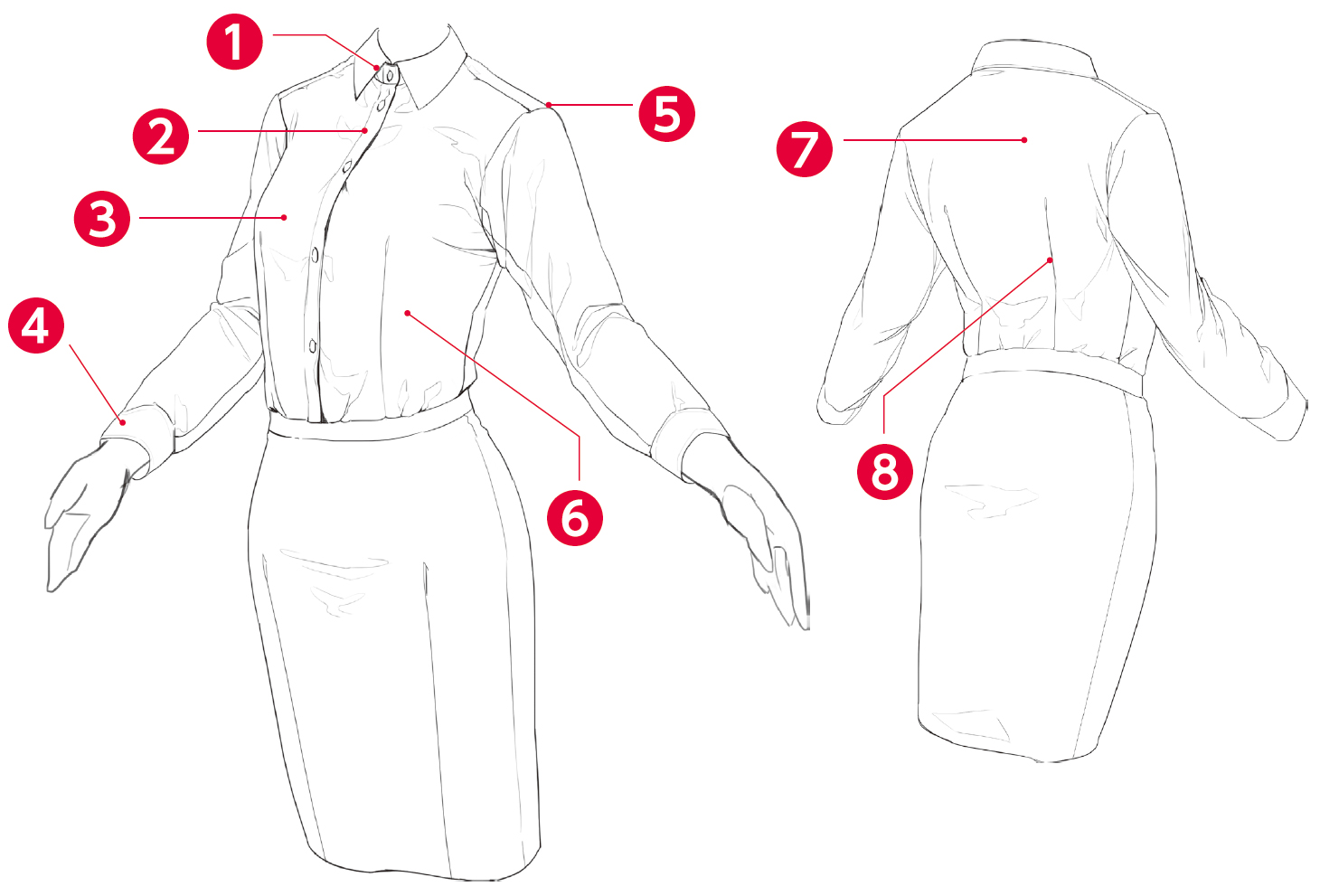 1
2
3
4
5
6
7
8