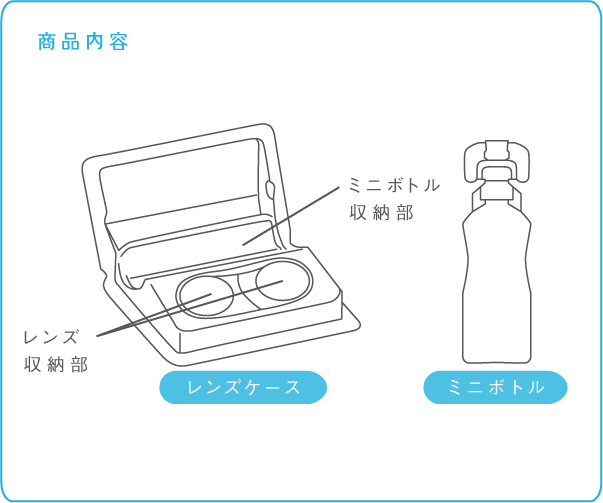 商品内容

ミニボトル
収納部

レンズ
収納部

レンズケース

ミニボトル