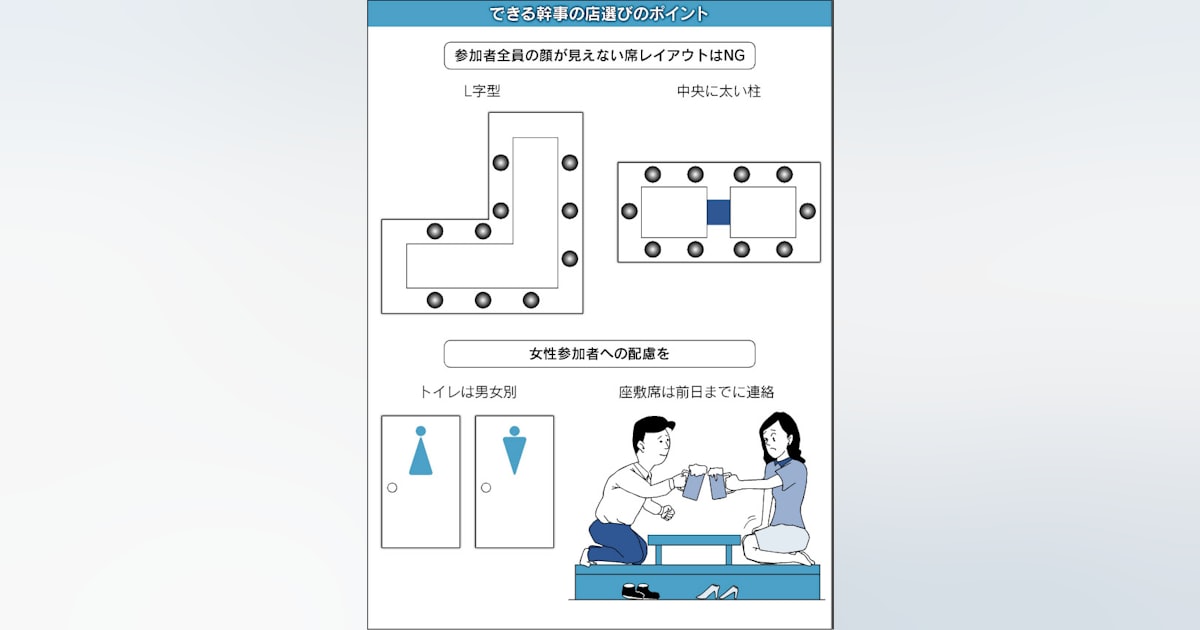 できる幹事の店選びのポイント

参加者全員の顔が見えない席レイアウトはNG

L字型

中央に太い柱

女性参加者への配慮を

トイレは男女別

座敷席は前日までに連絡