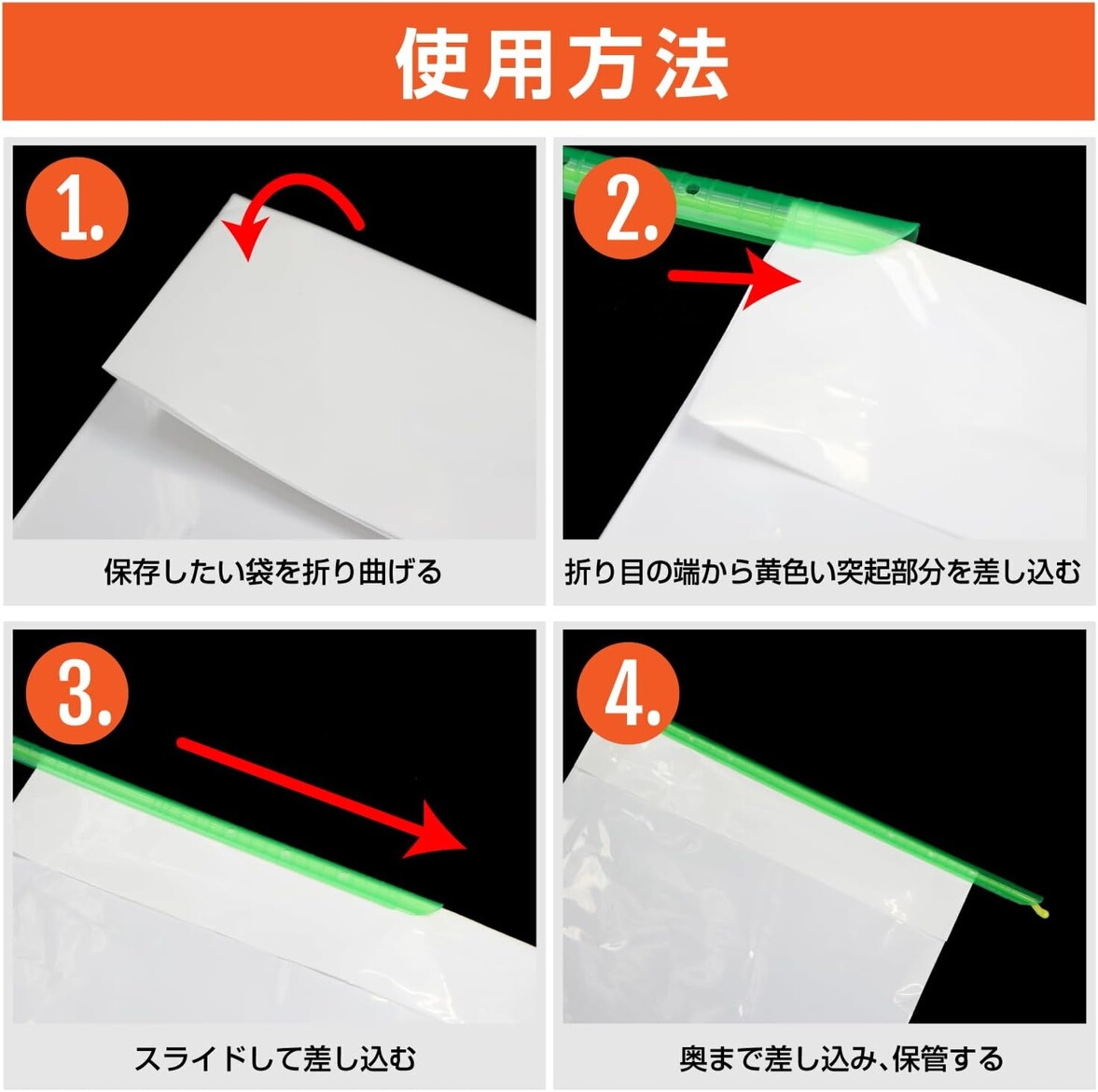 使用方法

1.

保存したい袋を折り曲げる

2.

折り目の端から黄色い突起部分を差し込む

3.

スライドして差し込む

4.

奥まで差し込み、保管する