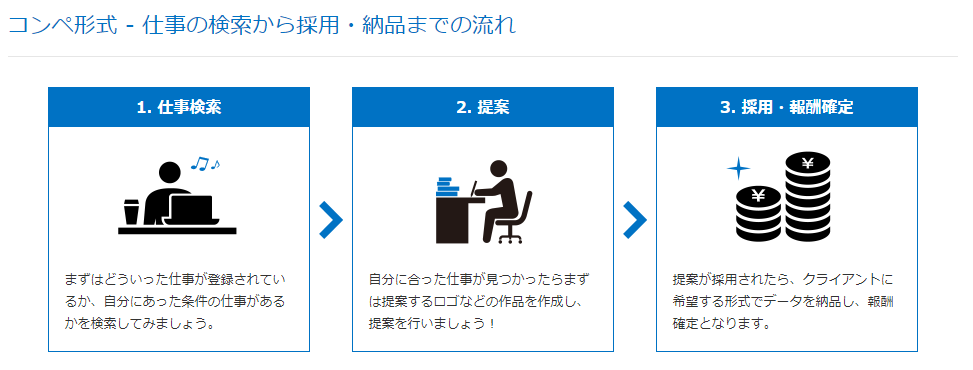 コンペ形式 - 仕事の検索から採用・納品までの流れ

1. 仕事検索

まずはどういった仕事が登録されているか、自分にあった条件の仕事があるかを検索してみましょう。

2. 提案

自分に合った仕事が見つかったらまずは提案するロゴなどの作品を作成し、提案を行いましょう！

3. 採用・報酬確定

¥

¥

提案が採用されたら、クライアントに希望する形式でデータを納品し、報酬確定となります。