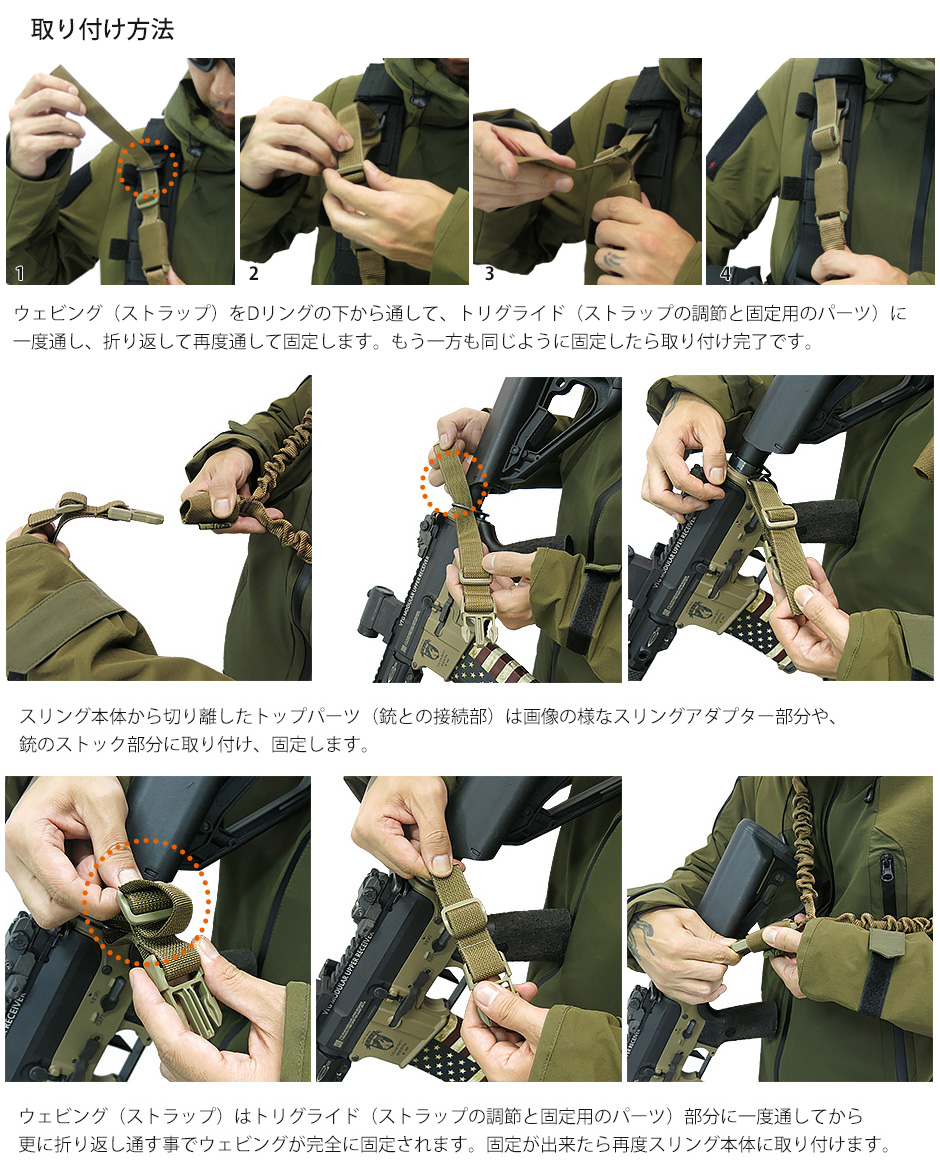 取り付け方法

1

2

3

4

ウェビング（ストラップ）をDリングの下から通して、トリグライド（ストラップの調節と固定用のパーツ）に一度通し、折り返して再度通して固定します。もう一方も同じように固定したら取り付け完了です。

スリング本体から切り離したトップパーツ（銃との接続部）は画像の様なスリングアダプター部分や、銃のストック部分に取り付け、固定します。

ウェビング（ストラップ）はトリグライド（ストラップの調節と固定用のパーツ）部分に一度通してから更に折り返し通す事でウェビングが完全に固定されます。固定が出来たら再度スリング本体に取り付けます。