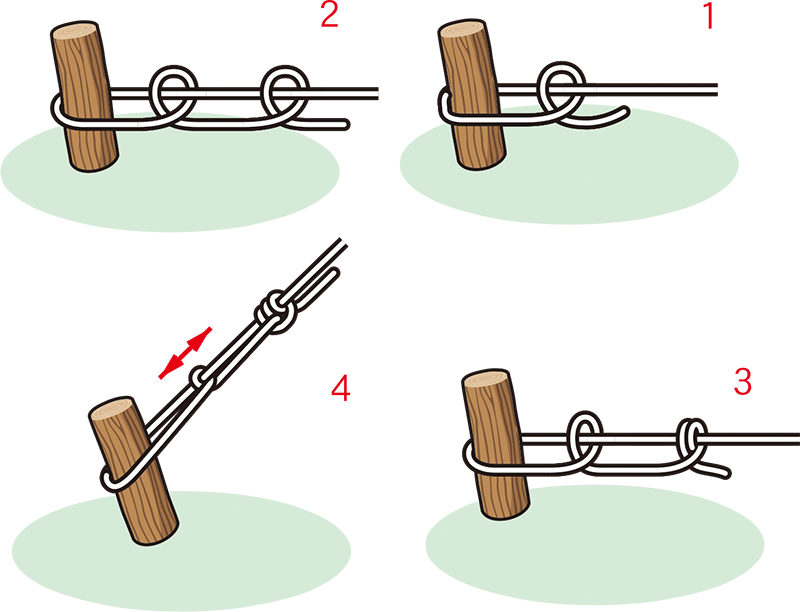 2

1

4

3