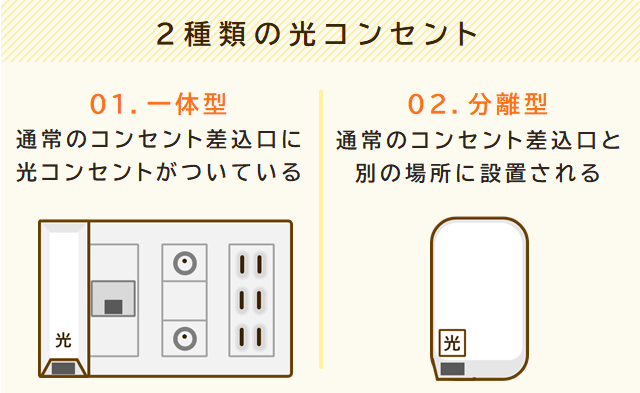 2種類の光コンセント

01. 一体型
通常のコンセント差込口に光コンセントがついている

光

02. 分離型
通常のコンセント差込口と別の場所に設置される

光