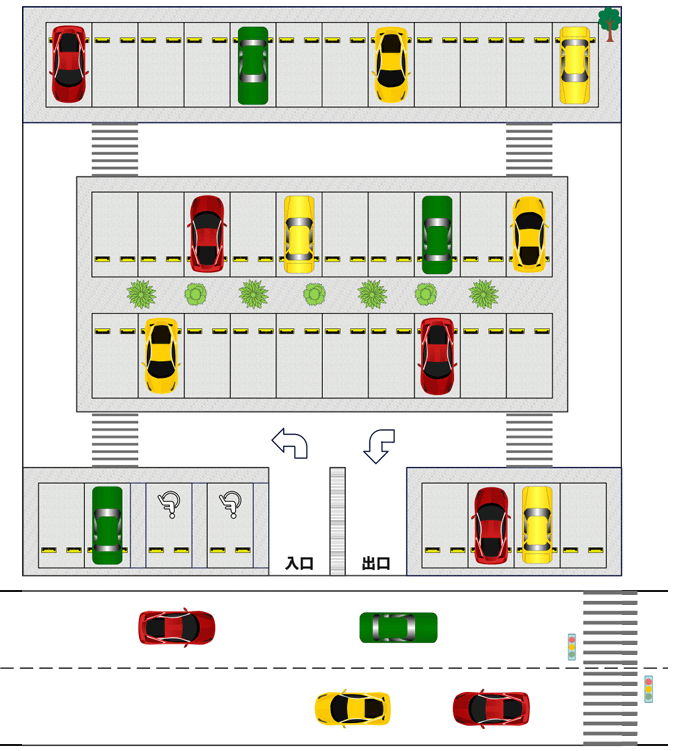 入口 出口