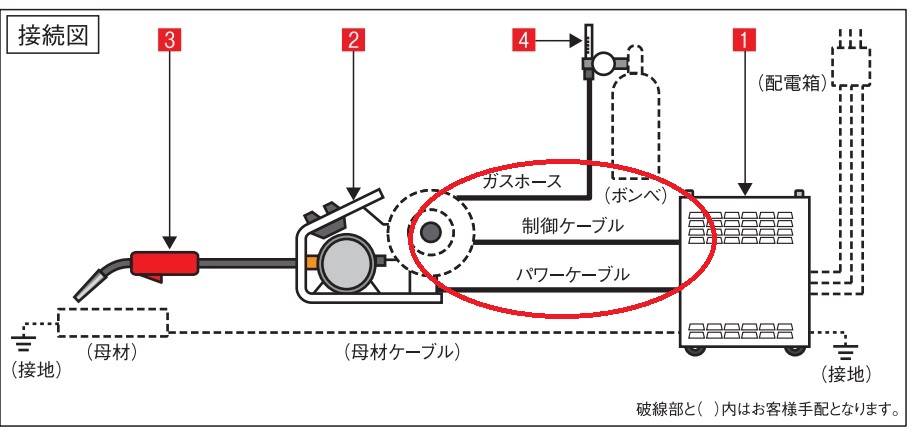 接続図

3

2

4

1

(配電箱)

ガスホース

(ボンベ)

制御ケーブル

パワーケーブル

(接地)

(母材)

(母材ケーブル)

(接地)

破線部と( )内はお客様手配となります。