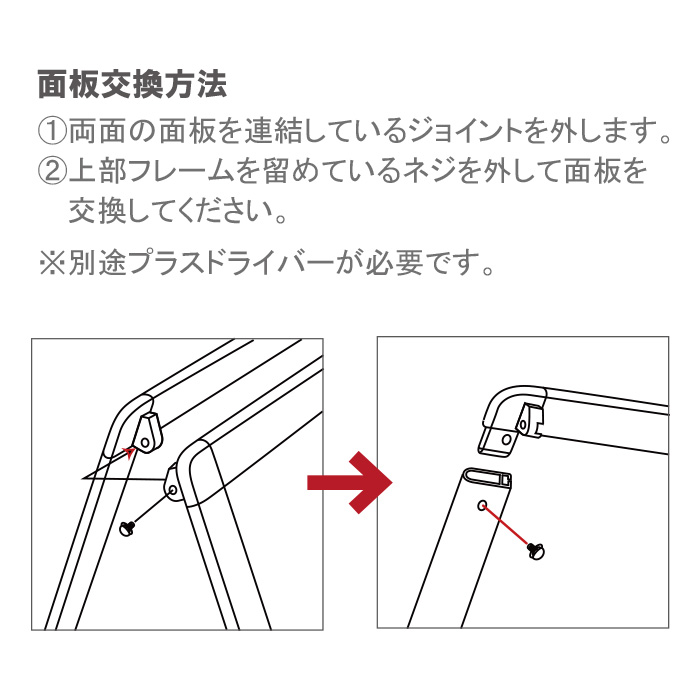 面板交換方法

①両面の面板を連結しているジョイントを外します。

②上部フレームを留めているネジを外して面板を交換してください。

※別途プラスドライバーが必要です。