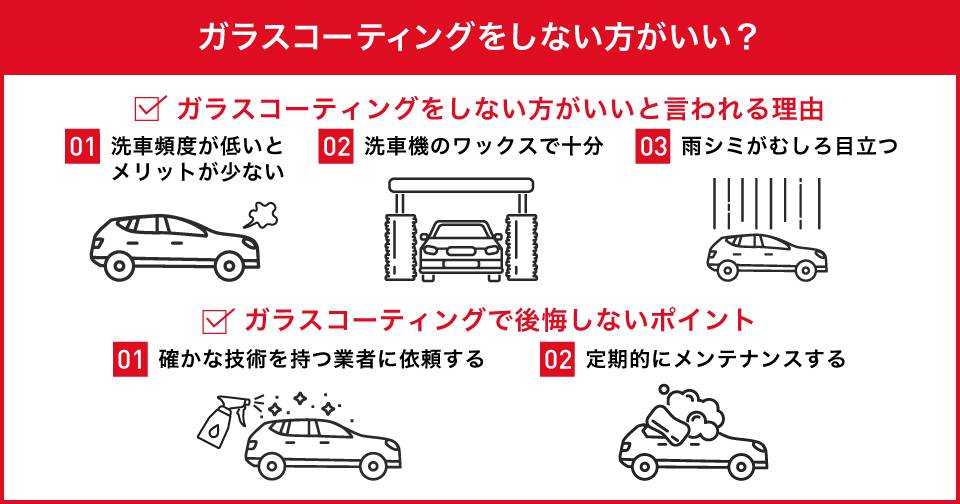 ガラスコーティングをしない方がいい？

ガラスコーティングをしない方がいいと言われる理由

01 洗車頻度が低いとメリットが少ない

02 洗車機のワックスで十分

03 雨シミがむしろ目立つ

ガラスコーティングで後悔しないポイント

01 確かな技術を持つ業者に依頼する

02 定期的にメンテナンスする