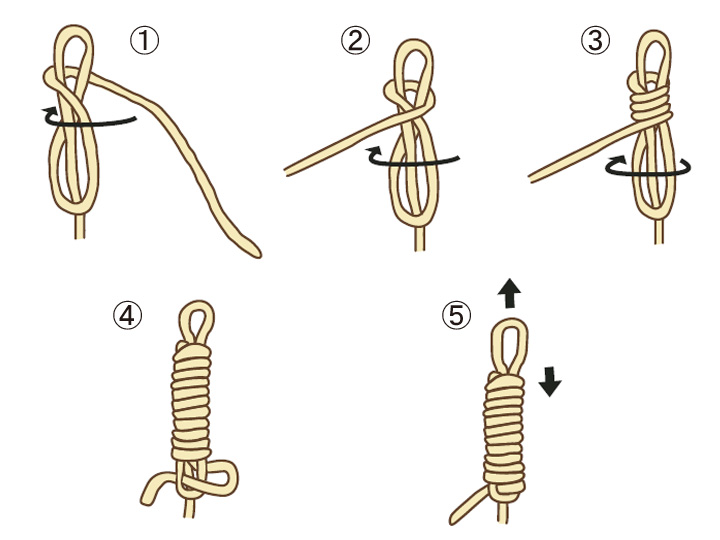 ①
②
③
④
⑤