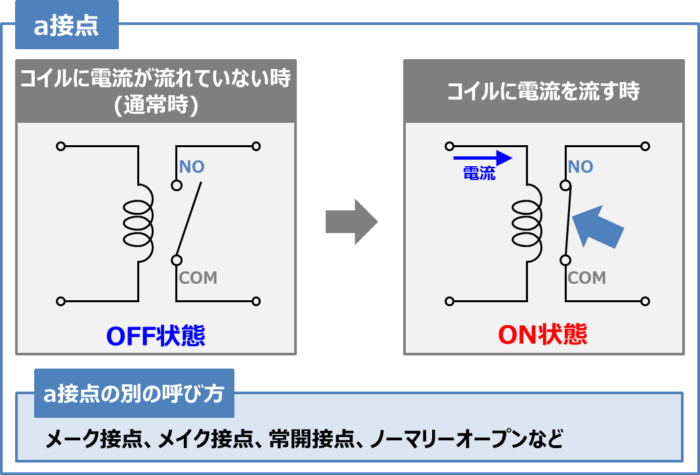 a接点

コイルに電流が流れていない時
(通常時)

NO

COM

OFF状態

コイルに電流を流す時

電流

NO

COM

ON状態

a接点の別の呼び方

メーク接点、メイク接点、常開接点、ノーマリーオープンなど