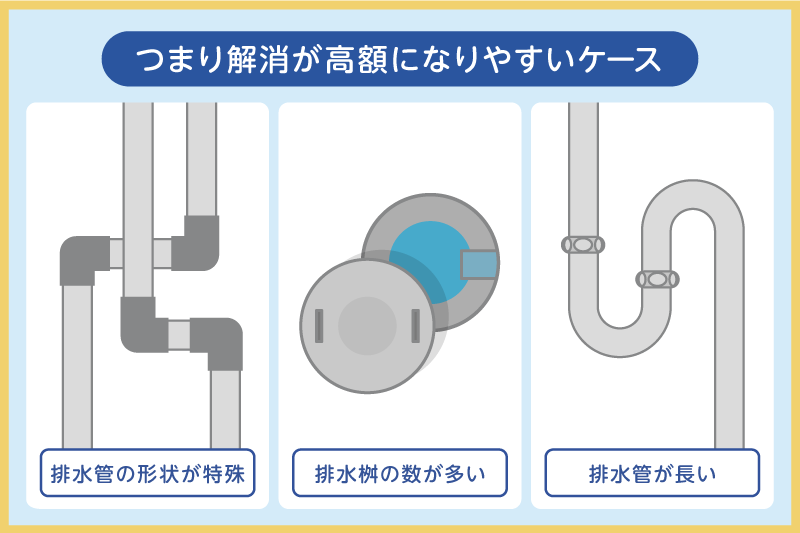 つまり解消が高額になりやすいケース

排水管の形状が特殊

排水桝の数が多い

排水管が長い