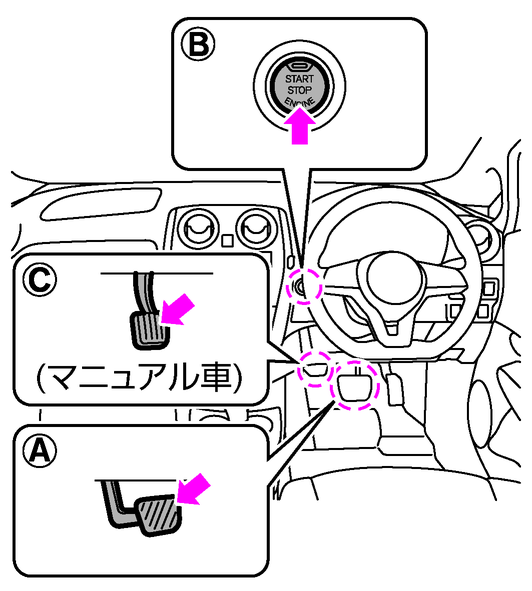 Ⓑ
START
STOP
ENGINE
Ⓒ
(マニュアル車)
Ⓐ