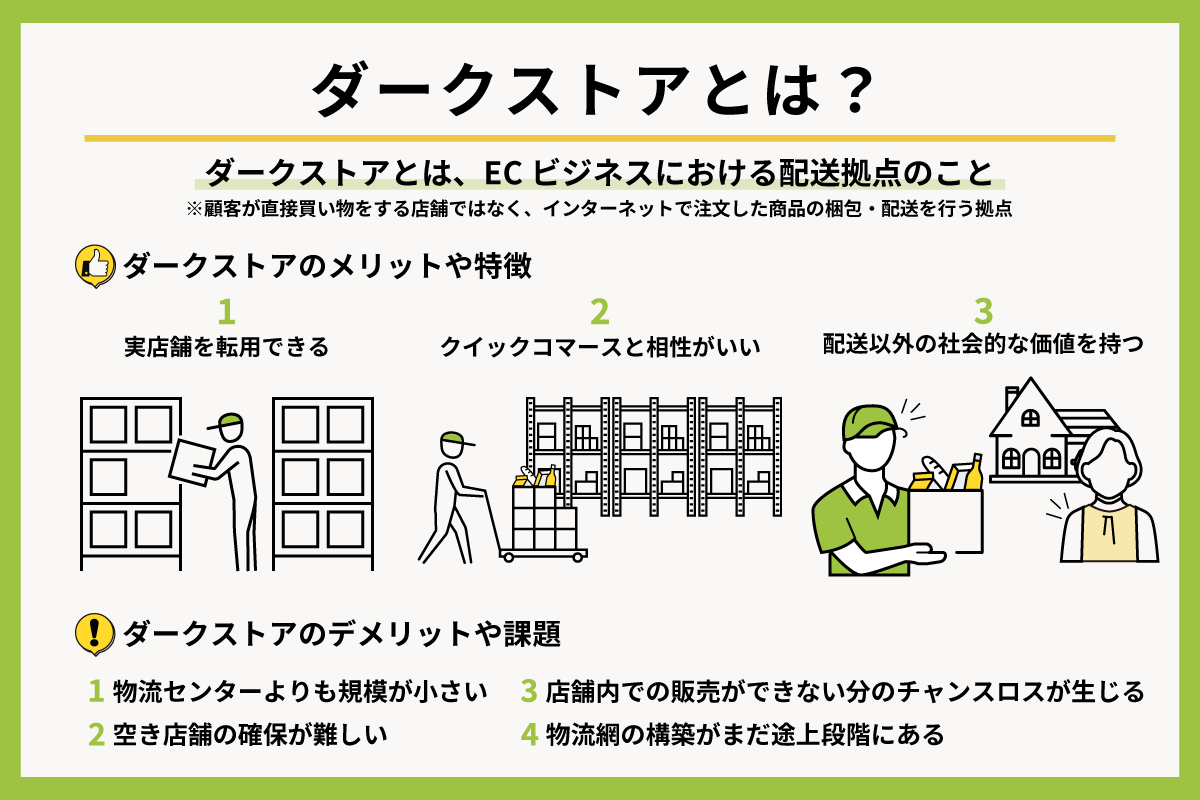 ダークストアとは？

ダークストアとは、EC ビジネスにおける配送拠点のこと

※顧客が直接買い物をする店舗ではなく、インターネットで注文した商品の梱包・配送を行う拠点

ダークストアのメリットや特徴

1
実店舗を転用できる

2
クイックコマースと相性がいい

3
配送以外の社会的な価値を持つ

ダークストアのデメリットや課題

1 物流センターよりも規模が小さい

2 空き店舗の確保が難しい

3 店舗内での販売ができない分のチャンスロスが生じる

4 物流網の構築がまだ途上段階にある