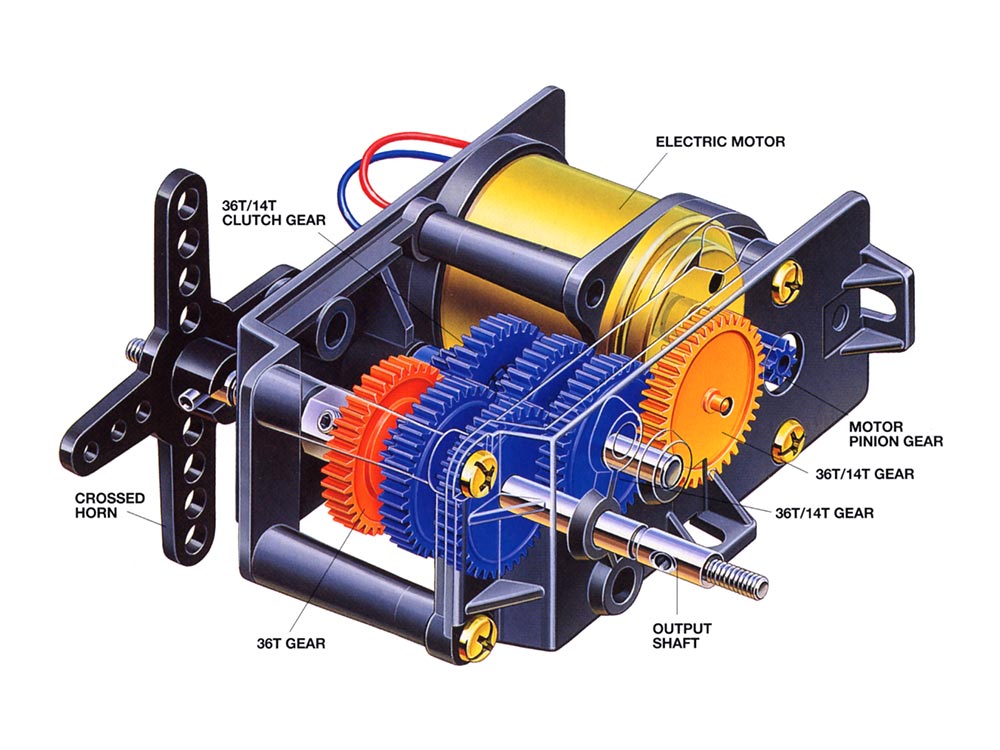 ELECTRIC MOTOR

36T/14T
CLUTCH GEAR

MOTOR
PINION GEAR

36T/14T GEAR

36T/14T GEAR

CROSSED
HORN

OUTPUT
SHAFT

36T GEAR