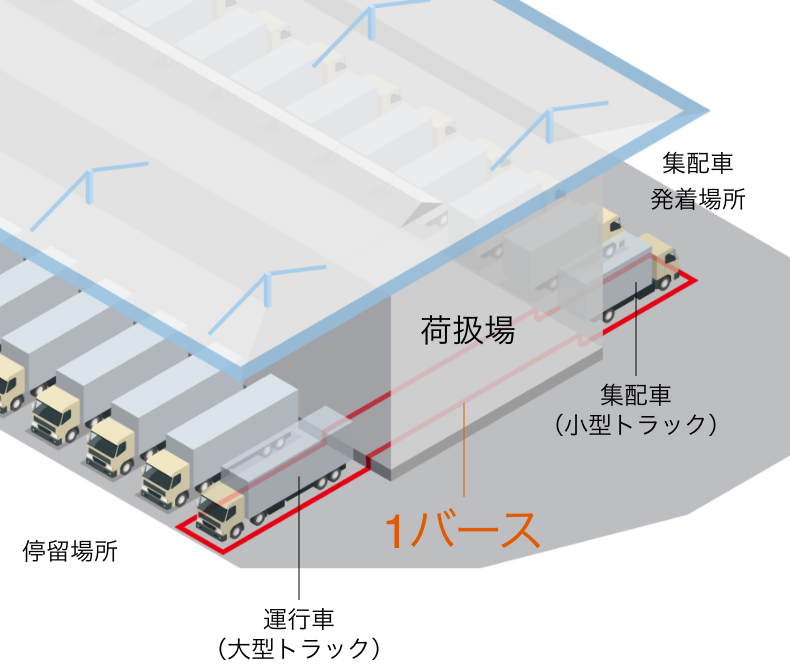 集配車
発着場所

荷扱場

集配車
（小型トラック）

1バース

停留場所

運行車
（大型トラック）