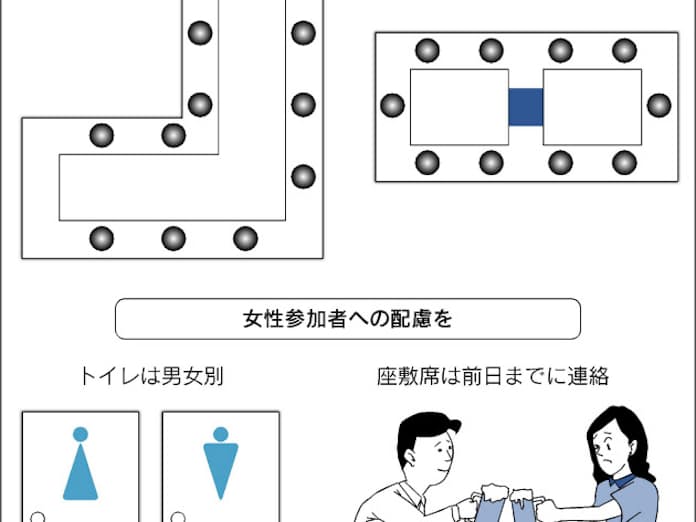 女性参加者への配慮を

トイレは男女別

座敷席は前日までに連絡