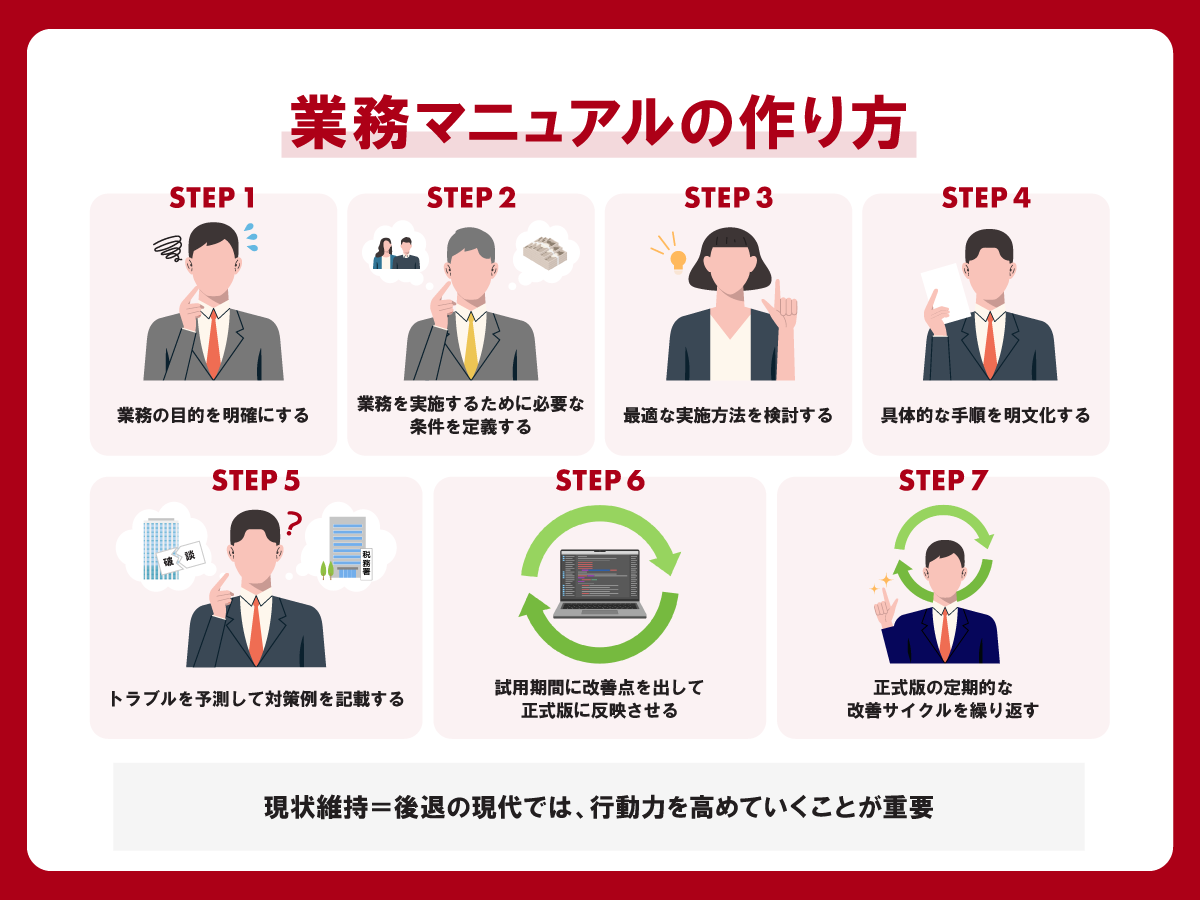 業務マニュアルの作り方

STEP 1
業務の目的を明確にする

STEP 2
業務を実施するために必要な条件を定義する

STEP 3
最適な実施方法を検討する

STEP 4
具体的な手順を明文化する

STEP 5
破
談
税務署
トラブルを予測して対策例を記載する

STEP 6
試用期間に改善点を出して正式版に反映させる

STEP 7
正式版の定期的な改善サイクルを繰り返す

現状維持＝後退の現代では、行動力を高めていくことが重要