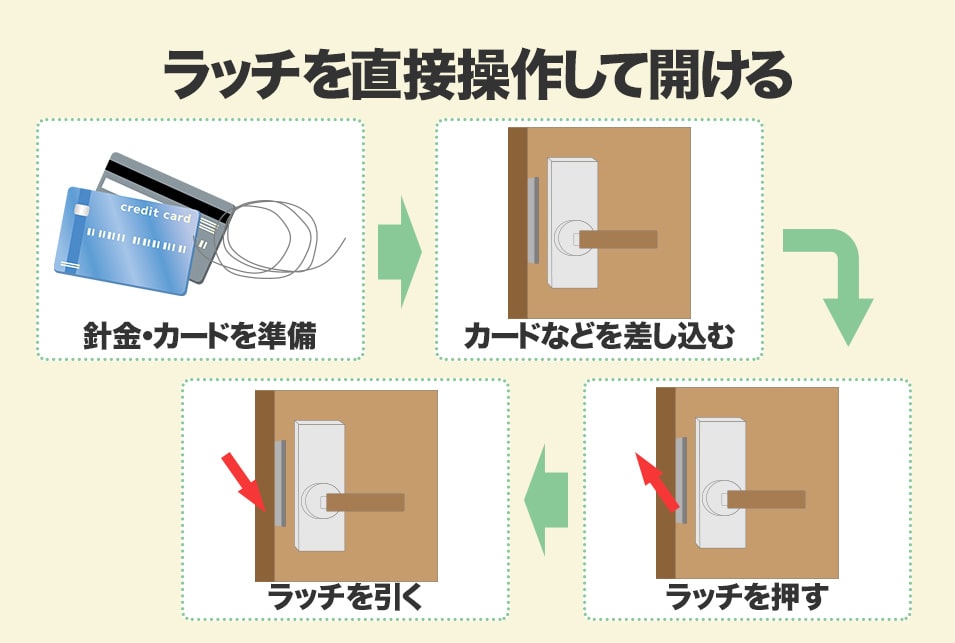 ラッチを直接操作して開ける

credit card

針金・カードを準備

カードなどを差し込む

ラッチを押す

ラッチを引く