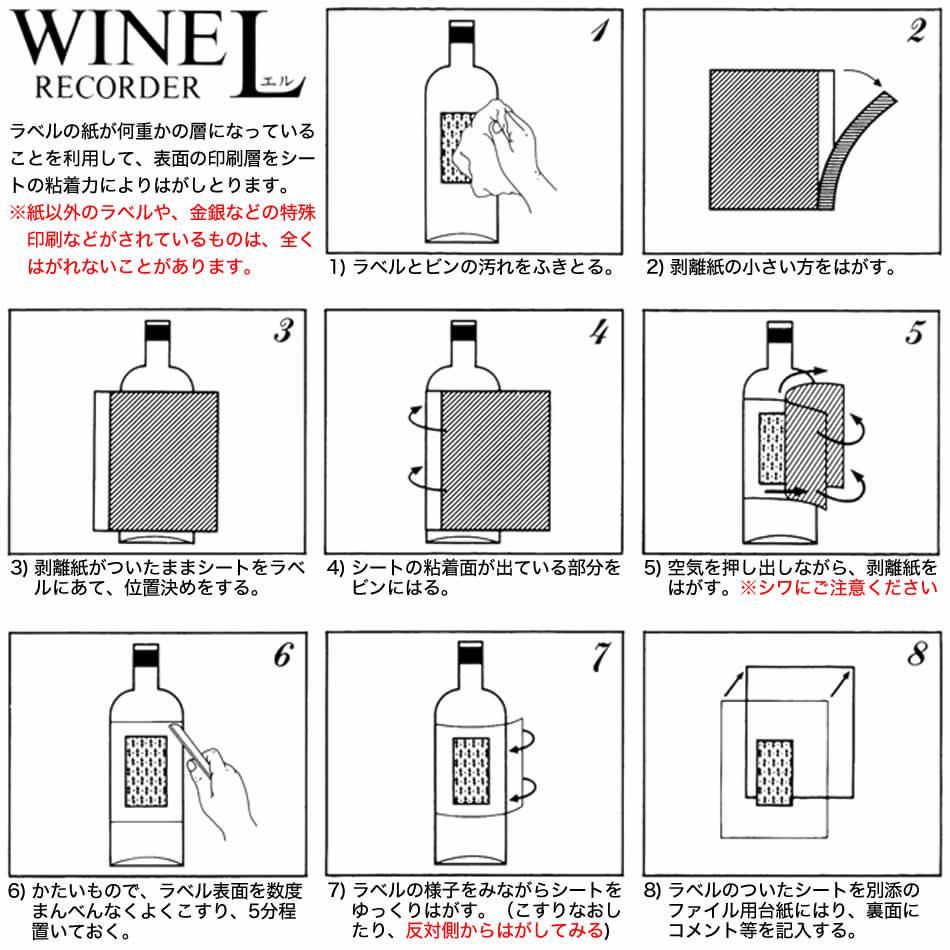 WINE RECORDER L エル

ラベルの紙が何重かの層になっていることを利用して、表面の印刷層をシートの粘着力によりはがしとります。
※紙以外のラベルや、金銀などの特殊印刷などがされているものは、全くはがれないことがあります。

1

1) ラベルとビンの汚れをふきとる。

2

2) 剥離紙の小さい方をはがす。

3

3) 剥離紙がついたままシートをラベルにあて、位置決めをする。

4

4) シートの粘着面が出ている部分をビンにはる。

5

5) 空気を押し出しながら、剥離紙をはがす。※シワにご注意ください

6

6) かたいもので、ラベル表面を数度まんべんなくよくこすり、5分程置いておく。

7

7) ラベルの様子をみながらシートをゆっくりはがす。（こすりなおしたり、反対側からはがしてみる）

8

8) ラベルのついたシートを別添のファイル用台紙にはり、裏面にコメント等を記入する。