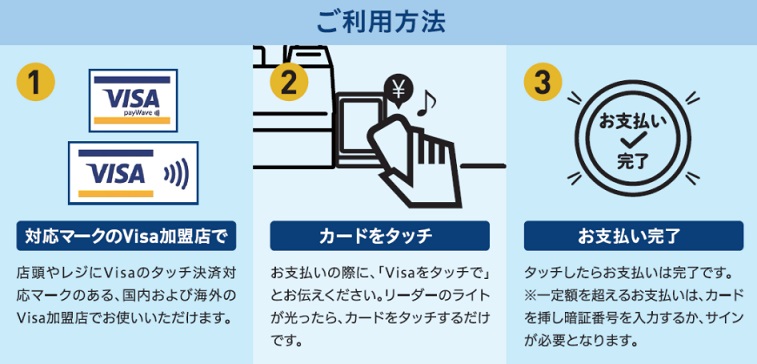 ご利用方法

1

VISA
payWave

VISA

対応マークのVisa加盟店で

店頭やレジにVisaのタッチ決済対応マークのある、国内および海外のVisa加盟店でお使いいただけます。

2

¥

カードをタッチ

お支払いの際に、「Visaをタッチで」とお伝えください。リーダーのライトが光ったら、カードをタッチするだけです。

3

お支払い
完了

お支払い完了

タッチしたらお支払いは完了です。
※一定額を超えるお支払いは、カードを挿し暗証番号を入力するか、サインが必要となります。