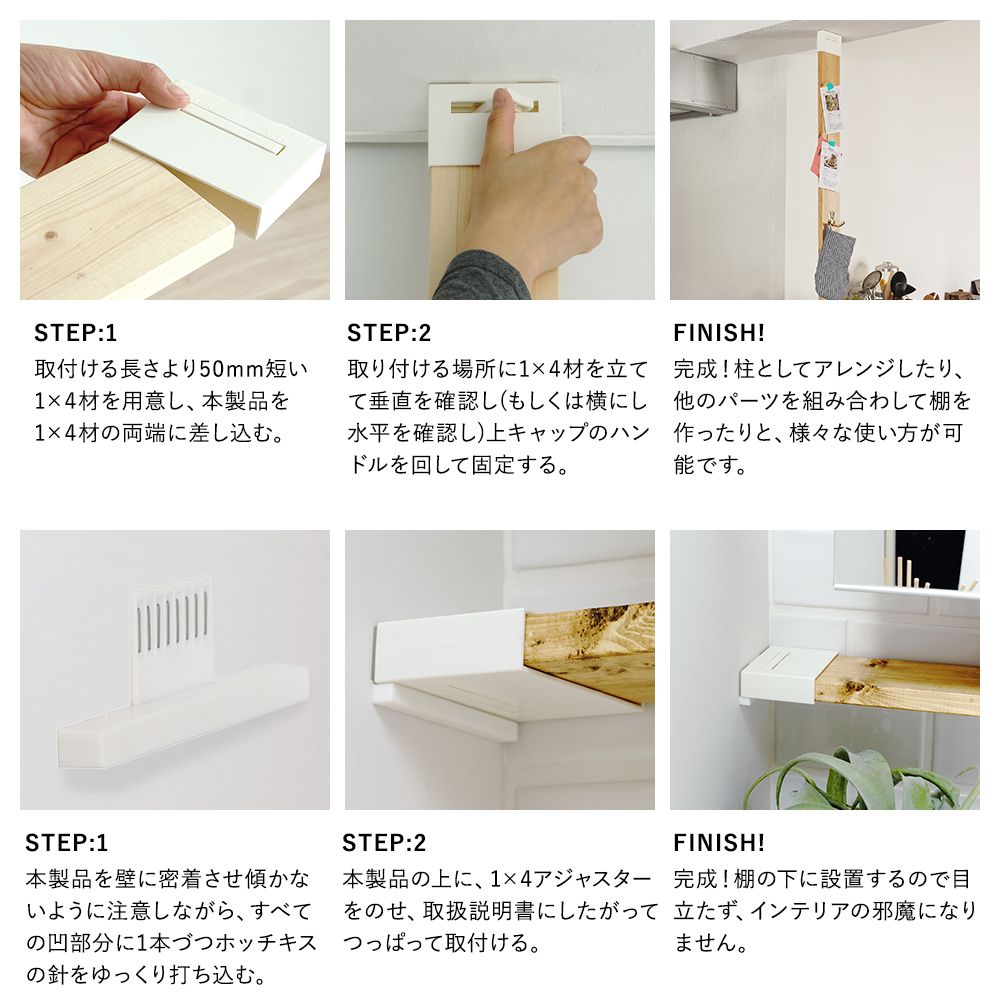 STEP:1
取付ける長さより50mm短い1×4材を用意し、本製品を1×4材の両端に差し込む。

STEP:2
取り付ける場所に1×4材を立てて垂直を確認し(もしくは横にし水平を確認し)上キャップのハンドルを回して固定する。

FINISH!
完成！柱としてアレンジしたり、他のパーツを組み合わして棚を作ったりと、様々な使い方が可能です。

STEP:1
本製品を壁に密着させ傾かないように注意しながら、すべての凹部分に1本づつホッチキスの針をゆっくり打ち込む。

STEP:2
本製品の上に、1×4アジャスターをのせ、取扱説明書にしたがってつっぱって取付ける。

FINISH!
完成！棚の下に設置するので目立たず、インテリアの邪魔になりません。