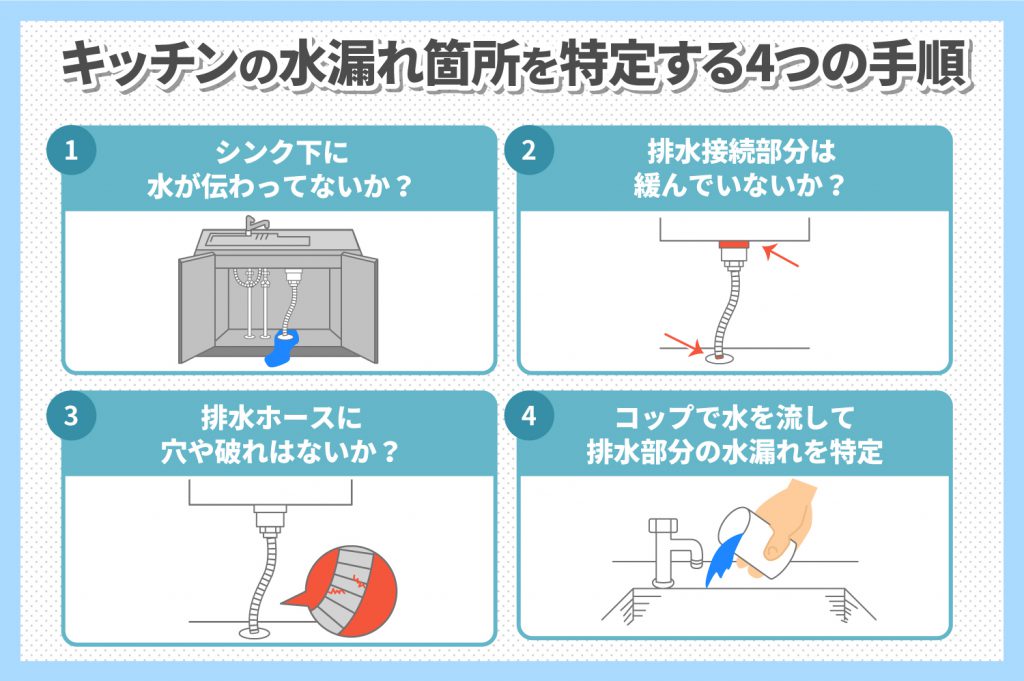 キッチンの水漏れ箇所を特定する4つの手順

1
シンク下に
水が伝わってないか？

2
排水接続部分は
緩んでいないか？

3
排水ホースに
穴や破れはないか？

4
コップで水を流して
排水部分の水漏れを特定