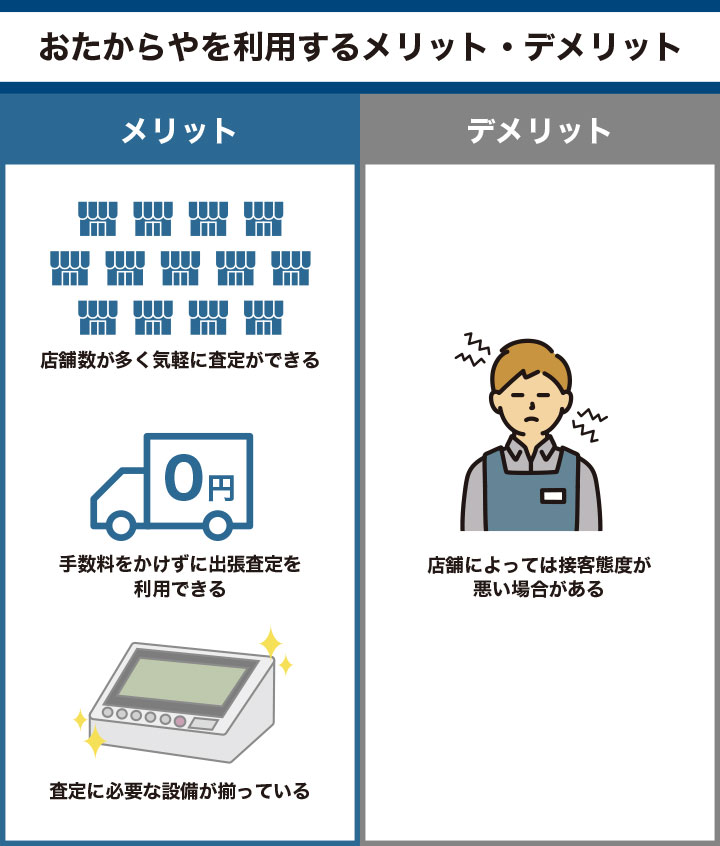 おたからやを利用するメリット・デメリット

メリット

店舗数が多く気軽に査定ができる

0円

手数料をかけずに出張査定を利用できる

査定に必要な設備が揃っている

デメリット

店舗によっては接客態度が悪い場合がある