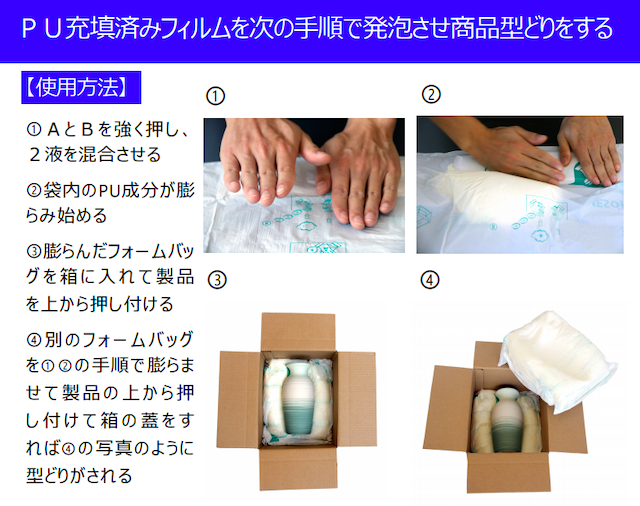 ＰＵ充填済みフィルムを次の手順で発泡させ商品型どりをする

【使用方法】

① ＡとＢを強く押し、２液を混合させる

②袋内のPU成分が膨らみ始める

③膨らんだフォームバッグを箱に入れて製品を上から押し付ける

④別のフォームバッグを①②の手順で膨らませて製品の上から押し付けて箱の蓋をすれば④の写真のように型どりがされる

①

②

③

④