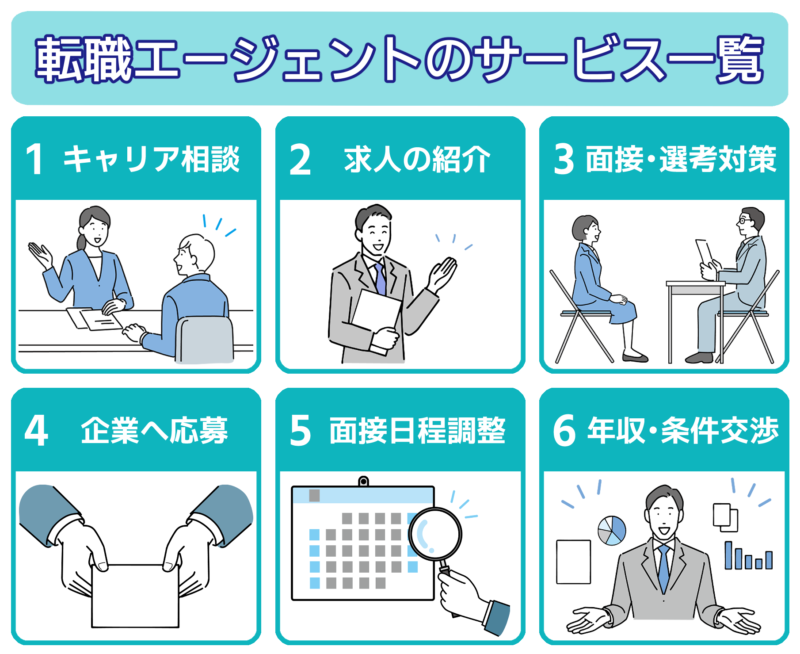 転職エージェントのサービス一覧

1 キャリア相談

2 求人の紹介

3 面接・選考対策

4 企業へ応募

5 面接日程調整

6 年収・条件交渉