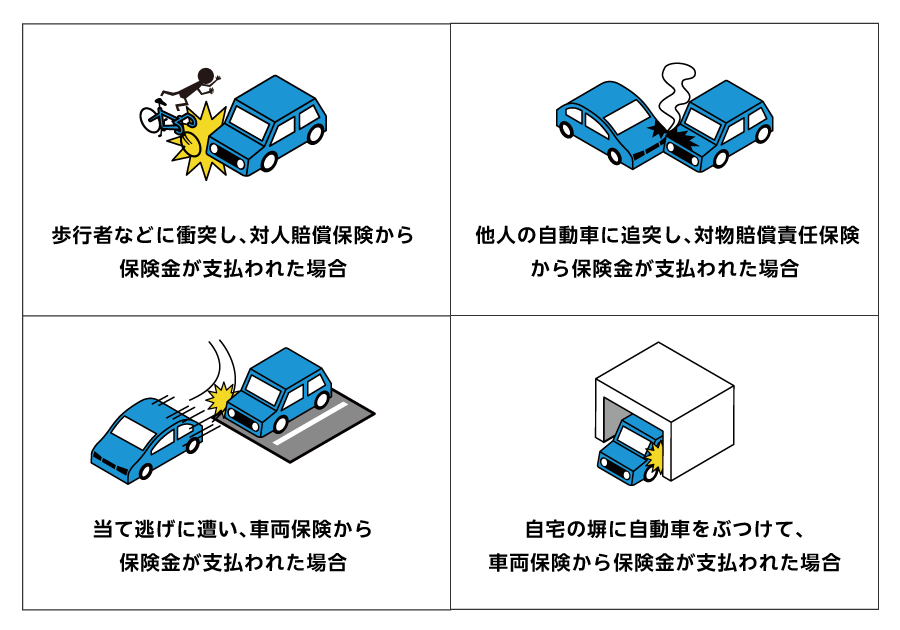 歩行者などに衝突し、対人賠償保険から保険金が支払われた場合

他人の自動車に追突し、対物賠償責任保険から保険金が支払われた場合

当て逃げに遭い、車両保険から保険金が支払われた場合

自宅の塀に自動車をぶつけて、車両保険から保険金が支払われた場合