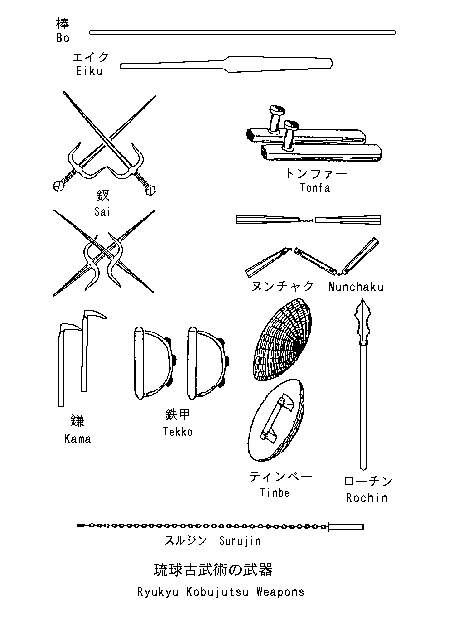 棒
Bo

エイク
Eiku

釵
Sai

トンファー
Tonfa

ヌンチャク Nunchaku

鎌
Kama

鉄甲
Tekko

ティンベー
Tinbe

ローチン
Rochin

スルジン Surujin

琉球古武術の武器
Ryukyu Kobujutsu Weapons