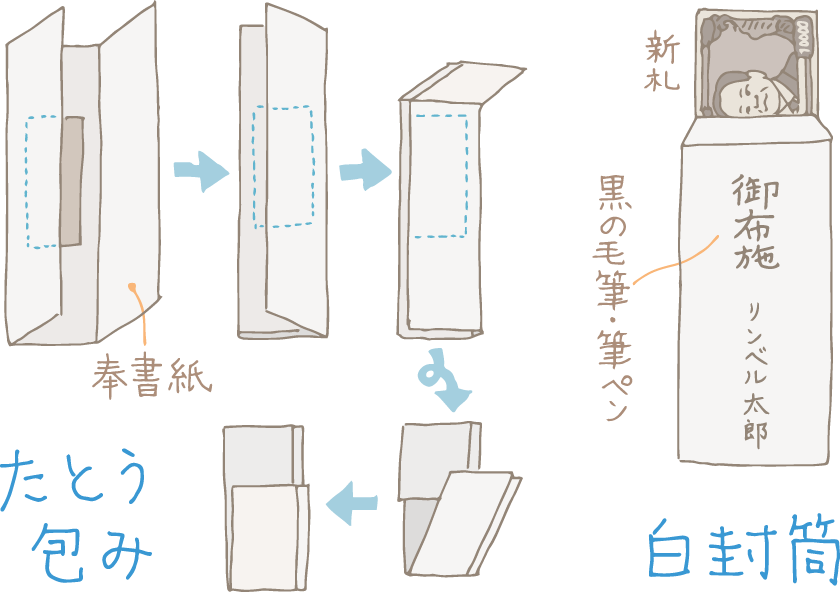 奉書紙

たとう包み

新札

10000

黒の毛筆・筆ペン

御布施

リンベル太郎

白封筒