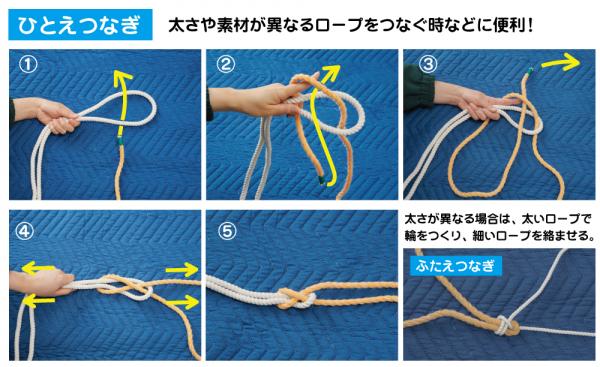 ひとえつなぎ　太さや素材が異なるロープをつなぐ時などに便利！

①

②

③

④

⑤

太さが異なる場合は、太いロープで輪をつくり、細いロープを絡ませる。

ふたえつなぎ