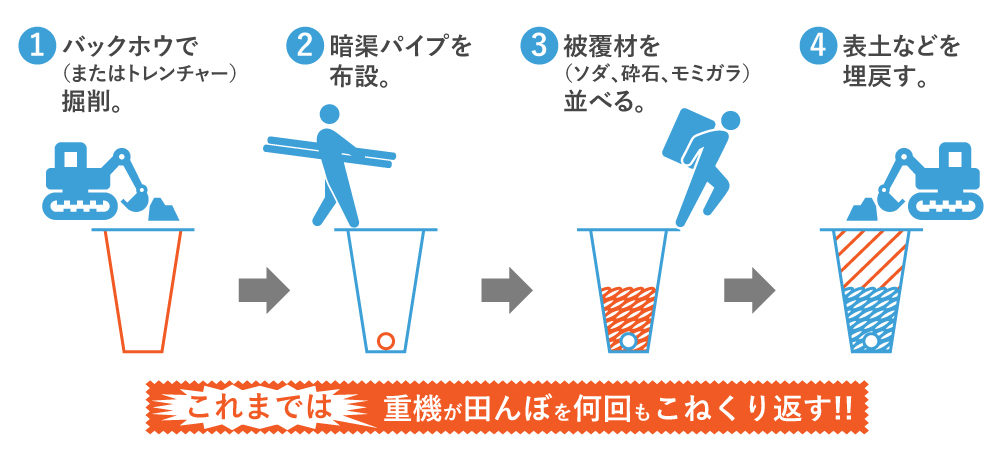 1 バックホウで
（またはトレンチャー）
掘削。

2 暗渠パイプを
布設。

3 被覆材を
（ソダ、砕石、モミガラ）
並べる。

4 表土などを
埋戻す。

これまでは 重機が田んぼを何回もこねくり返す!!