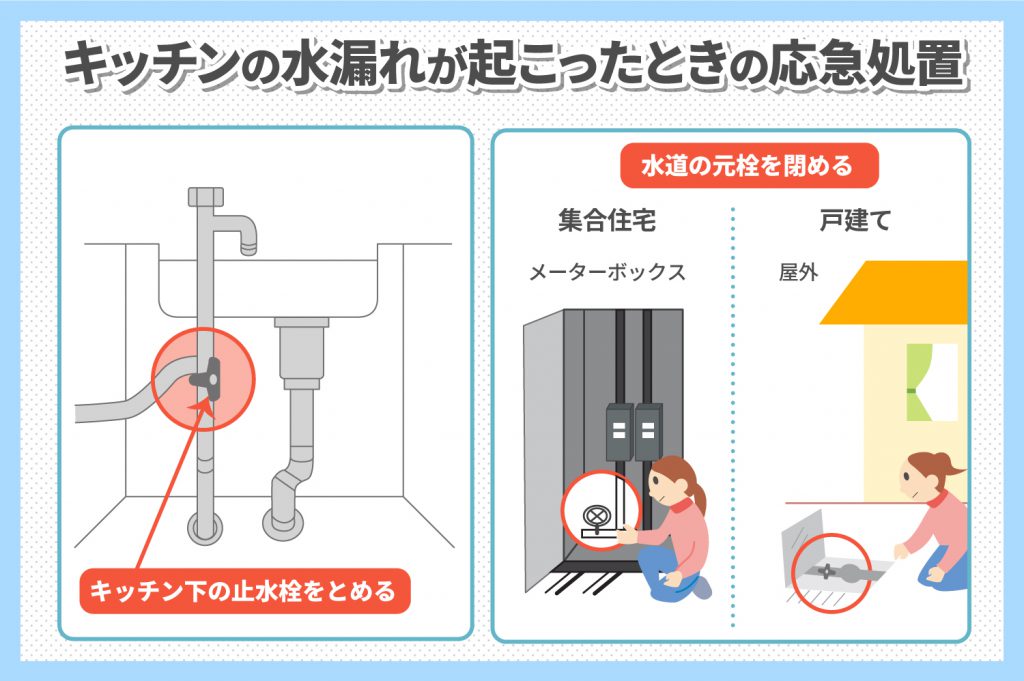 キッチンの水漏れが起こったときの応急処置

キッチン下の止水栓をとめる

水道の元栓を閉める

集合住宅

メーターボックス

戸建て

屋外