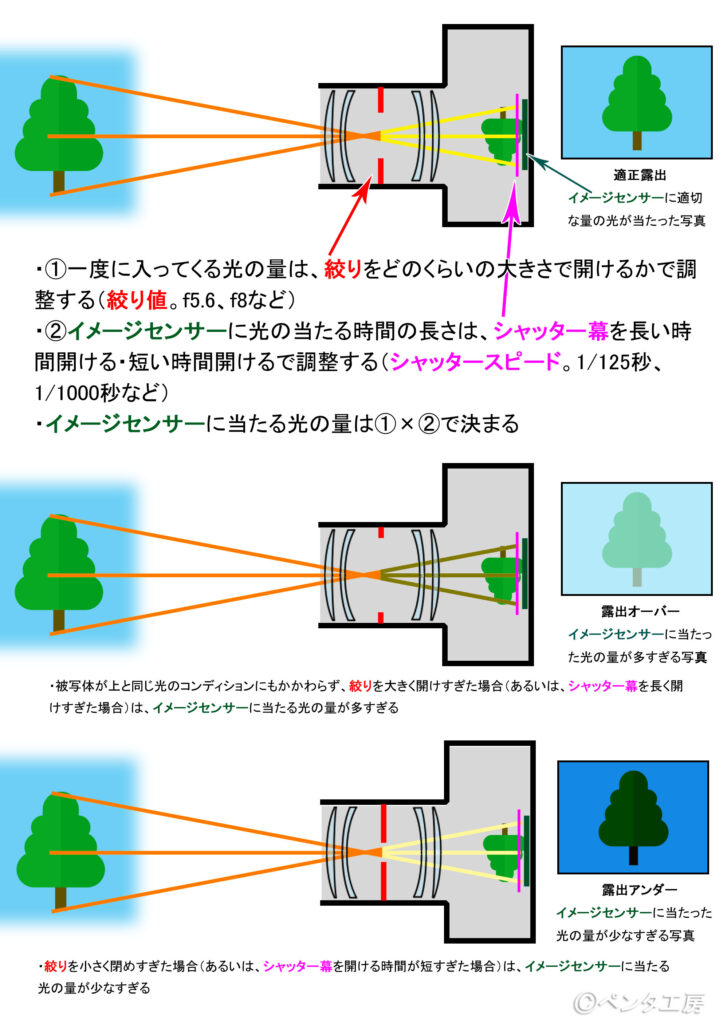 適正露出
イメージセンサーに適切な量の光が当たった写真

・①一度に入ってくる光の量は、絞りをどのくらいの大きさで開けるかで調整する（絞り値。f5.6、f8など）
・②イメージセンサーに光の当たる時間の長さは、シャッター幕を長い時間開ける・短い時間開けるで調整する（シャッタースピード。1/125秒、1/1000秒など）
・イメージセンサーに当たる光の量は①×②で決まる

露出オーバー
イメージセンサーに当たった光の量が多すぎる写真

・被写体が上と同じ光のコンディションにもかかわらず、絞りを大きく開けすぎた場合（あるいは、シャッター幕を長く開けすぎた場合）は、イメージセンサーに当たる光の量が多すぎる

露出アンダー
イメージセンサーに当たった光の量が少なすぎる写真

・絞りを小さく閉めすぎた場合（あるいは、シャッター幕を開ける時間が短すぎた場合）は、イメージセンサーに当たる光の量が少なすぎる

©ペンタ工房