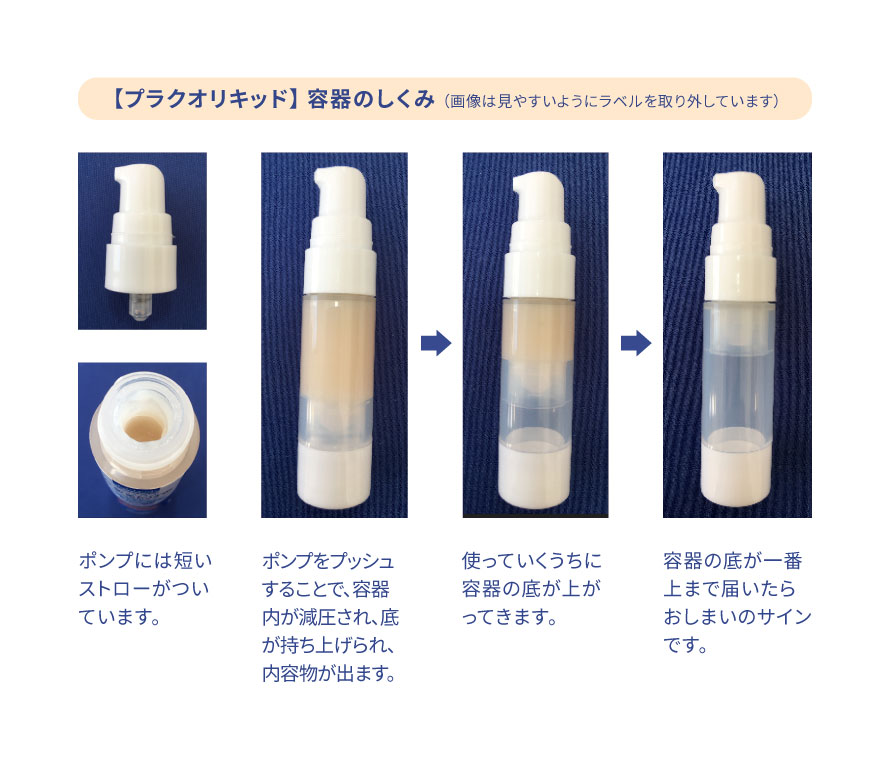 【プラクオリキッド】容器のしくみ（画像は見やすいようにラベルを取り外しています）

ポンプには短いストローがついています。

ポンプをプッシュすることで、容器内が減圧され、底が持ち上げられ、内容物が出ます。

使っていくうちに容器の底が上がってきます。

容器の底が一番上まで届いたらおしまいのサインです。