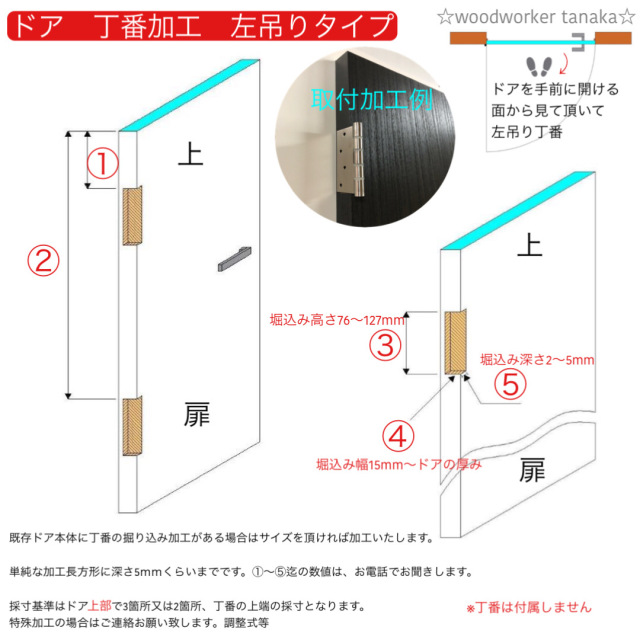 ドア　丁番加工　左吊りタイプ

☆woodworker tanaka☆

ドアを手前に開ける面から見て頂いて左吊り丁番

取付加工例

①

②

上

扉

上

堀込み高さ76～127mm

③

堀込み深さ2～5mm

⑤

④

堀込み幅15mm～ドアの厚み

扉

既存ドア本体に丁番の掘り込み加工がある場合はサイズを頂ければ加工いたします。

単純な加工長方形に深さ5mmくらいまでです。①～⑤迄の数値は、お電話でお聞きします。

採寸基準はドア上部で3箇所又は2箇所、丁番の上端の採寸となります。
特殊加工の場合はご連絡お願い致します。調整式等

※丁番は付属しません