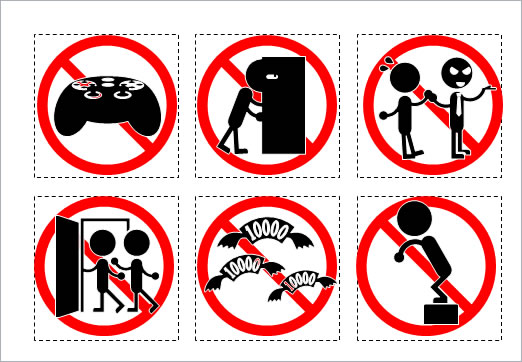 10000

10000

10000