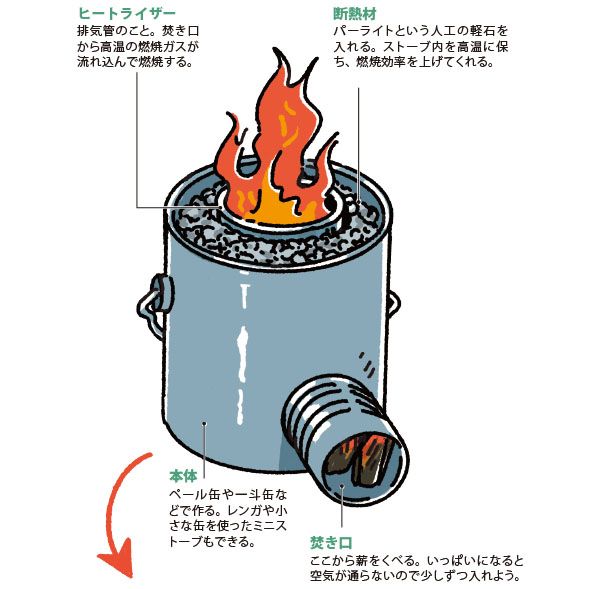 ヒートライザー
排気管のこと。焚き口から高温の燃焼ガスが流れ込んで燃焼する。

断熱材
パーライトという人工の軽石を入れる。ストーブ内を高温に保ち、燃焼効率を上げてくれる。

本体
ペール缶や一斗缶などで作る。レンガや小さな缶を使ったミニストーブもできる。

焚き口
ここから薪をくべる。いっぱいになると空気が通らないので少しずつ入れよう。