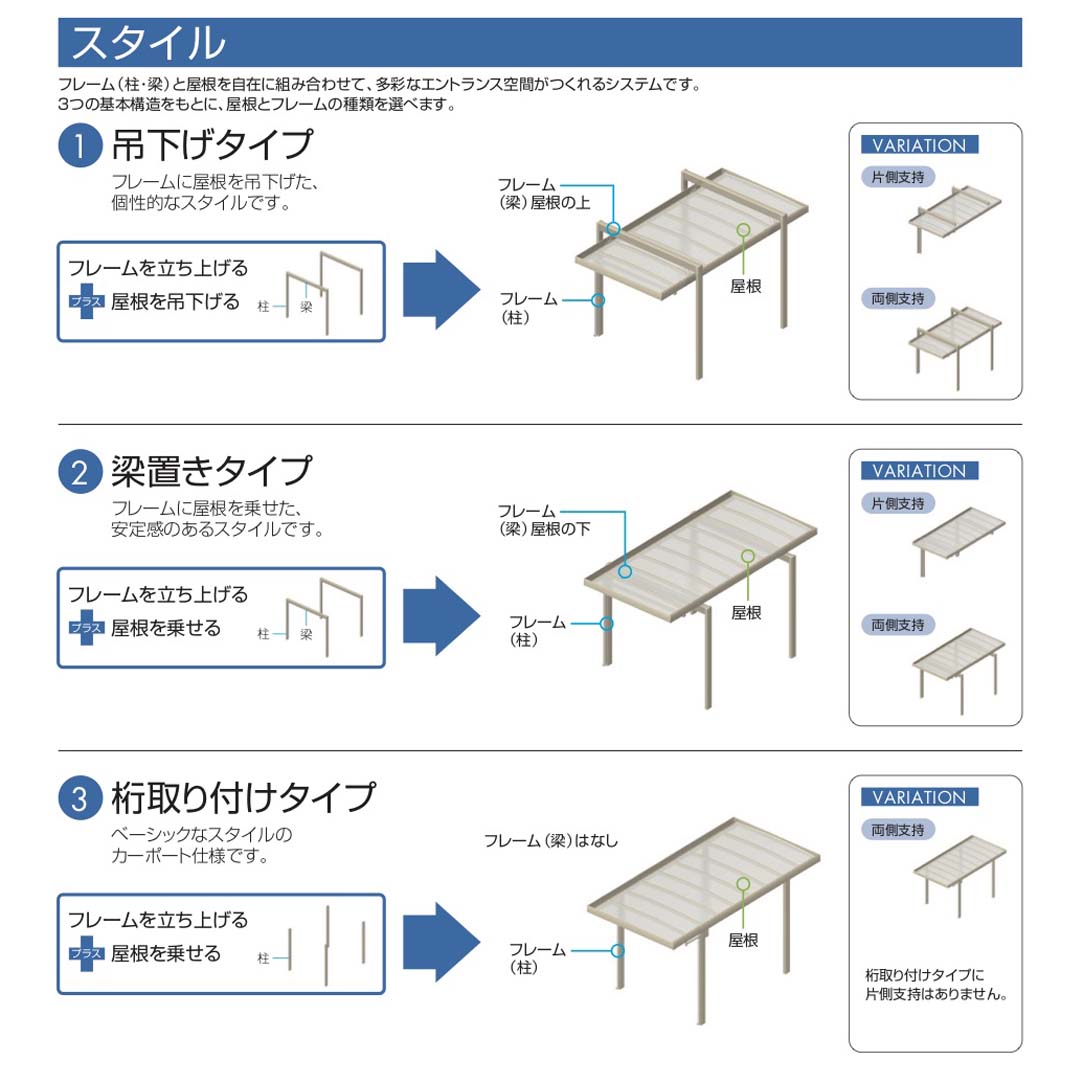 スタイル

フレーム（柱・梁）と屋根を自在に組み合わせて、多彩なエントランス空間がつくれるシステムです。
3つの基本構造をもとに、屋根とフレームの種類を選べます。

1 吊下げタイプ
フレームに屋根を吊下げた、個性的なスタイルです。

フレームを立ち上げる
プラス 屋根を吊下げる
柱 梁

フレーム（梁）屋根の上
フレーム（柱）
屋根

VARIATION
片側支持
両側支持

2 梁置きタイプ
フレームに屋根を乗せた、安定感のあるスタイルです。

フレームを立ち上げる
プラス 屋根を乗せる
柱 梁

フレーム（梁）屋根の下
フレーム（柱）
屋根

VARIATION
片側支持
両側支持

3 桁取り付けタイプ
ベーシックなスタイルのカーポート仕様です。

フレームを立ち上げる
プラス 屋根を乗せる
柱

フレーム（梁）はなし
フレーム（柱）
屋根

VARIATION
両側支持
桁取り付けタイプに片側支持はありません。