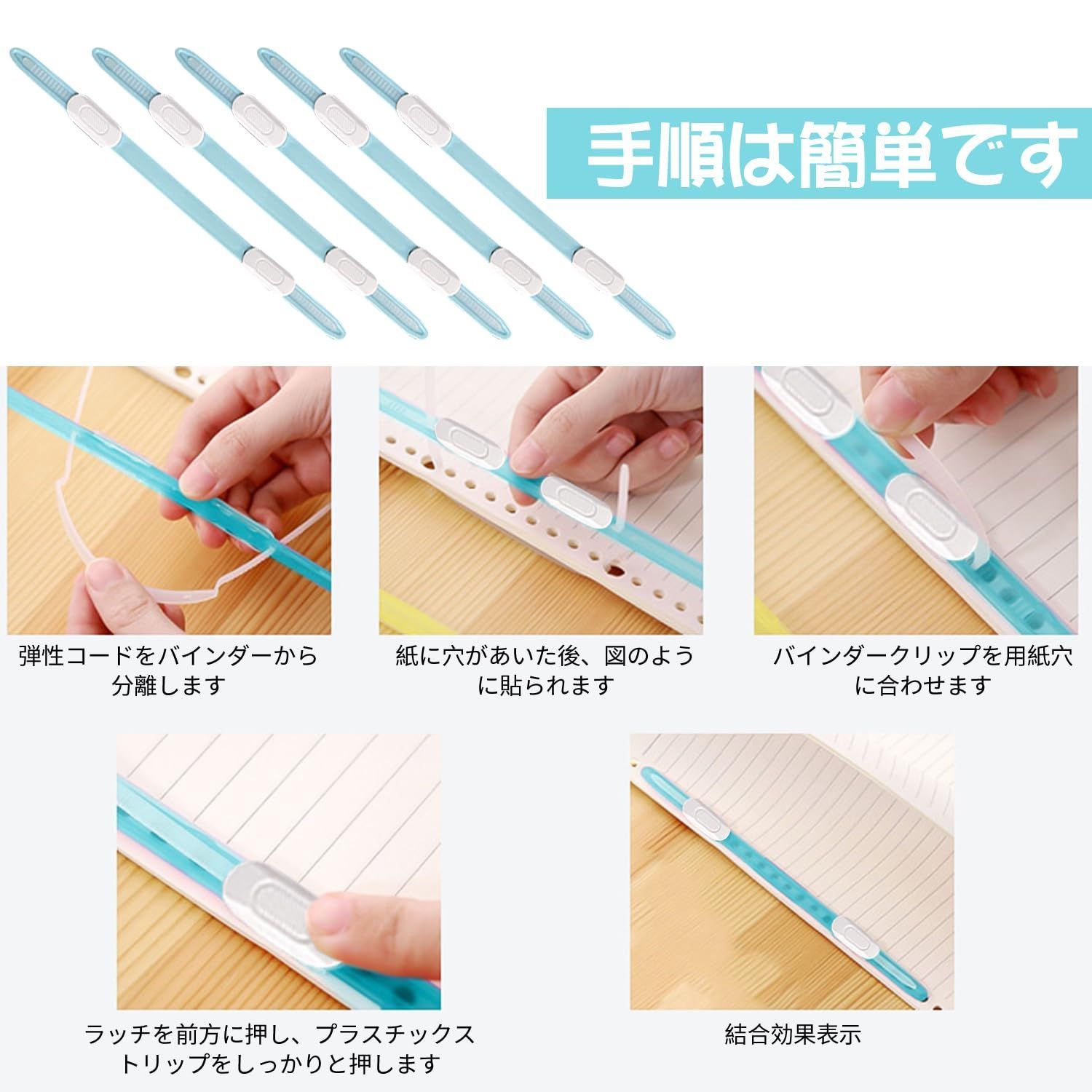 手順は簡単です

弾性コードをバインダーから分離します

紙に穴があいた後、図のように貼られます

バインダークリップを用紙穴に合わせます

ラッチを前方に押し、プラスチックストリップをしっかりと押します

結合効果表示